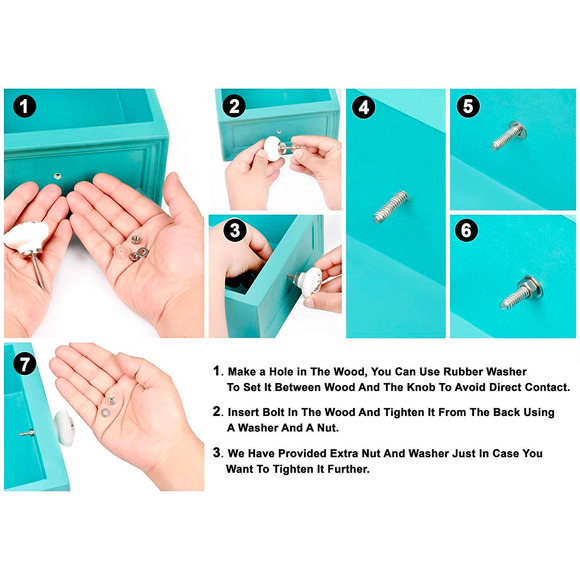 1

2

3

4

5

6

7

1. Make a Hole in The Wood, You Can Use Rubber Washer To Set It Between Wood And The Knob To Avoid Direct Contact.

2. Insert Bolt In The Wood And Tighten It From The Back Using A Washer And A Nut.

3. We Have Provided Extra Nut And Washer Just In Case You Want To Tighten It Further.